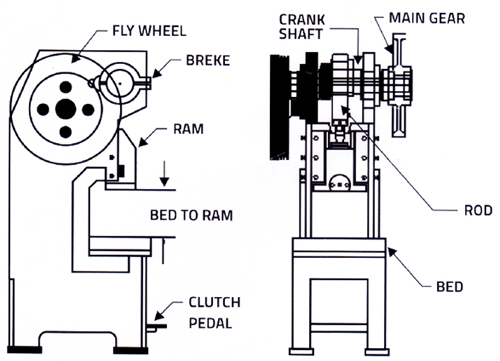 FLY WHEEL

BREKE

RAM

BED TO RAM

CLUTCH PEDAL

CRANK SHAFT

MAIN GEAR

ROD

BED